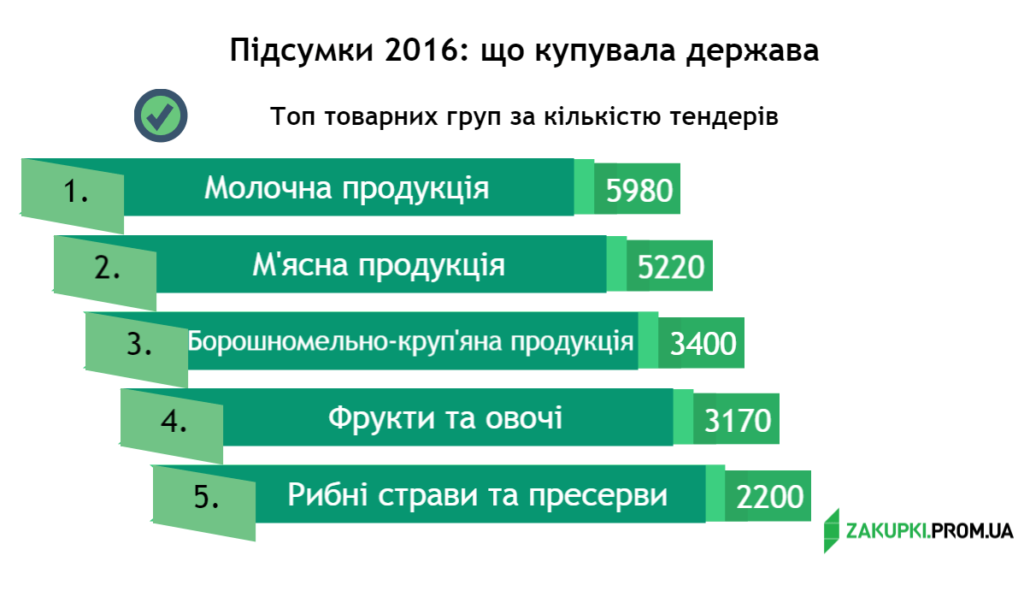 Підсумки 2016: що купувала держава

Топ товарних груп за кількістю тендерів

1. Молочна продукція 5980

2. М'ясна продукція 5220

3. Борошномельно-круп'яна продукція 3400

4. Фрукти та овочі 3170

5. Рибні страви та пресерви 2200

ZAKUPKI.PROM.UA