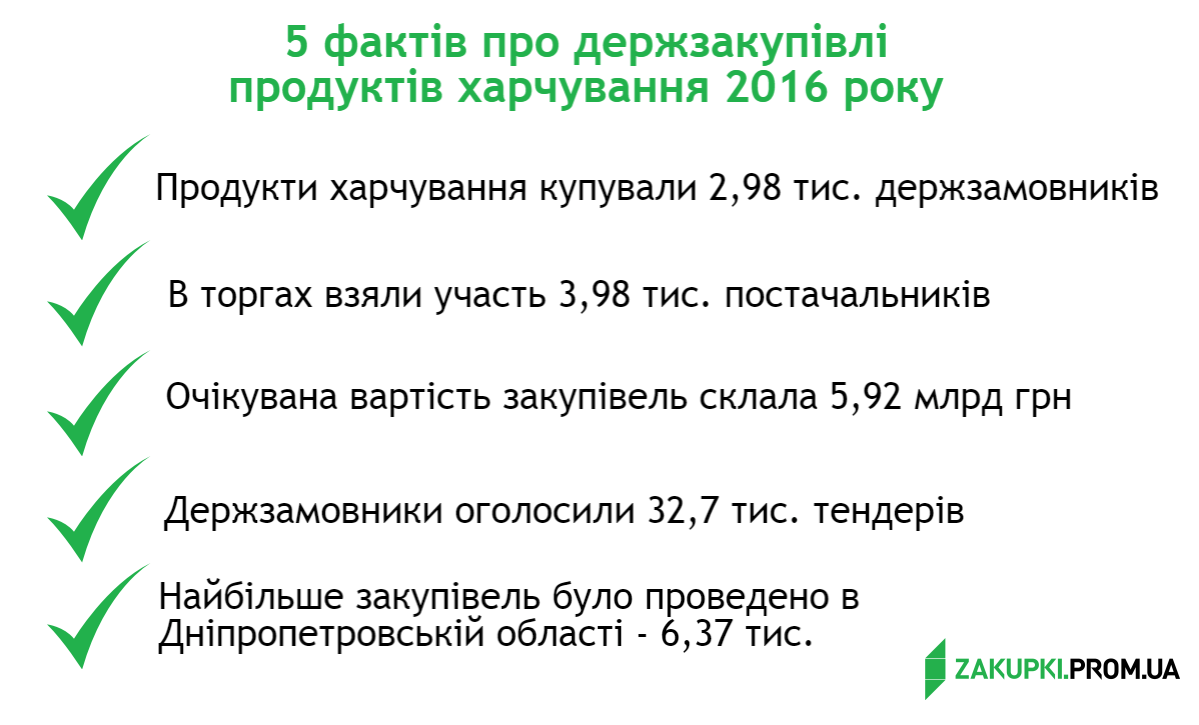 5 фактів про держзакупівлі продуктів харчування 2016 року

Продукти харчування купували 2,98 тис. держзамовників

В торгах взяли участь 3,98 тис. постачальників

Очікувана вартість закупівель склала 5,92 млрд грн

Держзамовники оголосили 32,7 тис. тендерів

Найбільше закупівель було проведено в Дніпропетровській області - 6,37 тис.

ZAKUPKI.PROM.UA